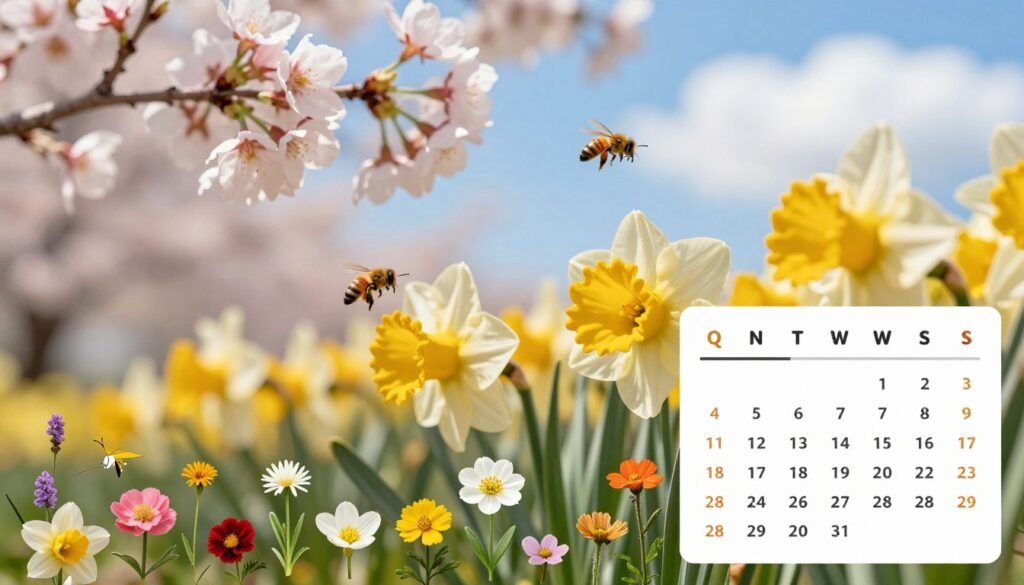 | Q | N | T | W | W | S | S |
|---|---|---|---|---|---|---|
| | | | | 1 | 2 | 3 |
| 4 | 5 | 6 | 7 | 7 | 8 | 9 |
| 11 | 12 | 13 | 14 | 15 | 16 | 17 |
| 18 | 17 | 18 | 19 | 20 | 22 | 23 |
| 28 | 24 | 26 | 27 | 28 | 28 | 29 |
| 28 | 29 | 30 | 31 | | | |