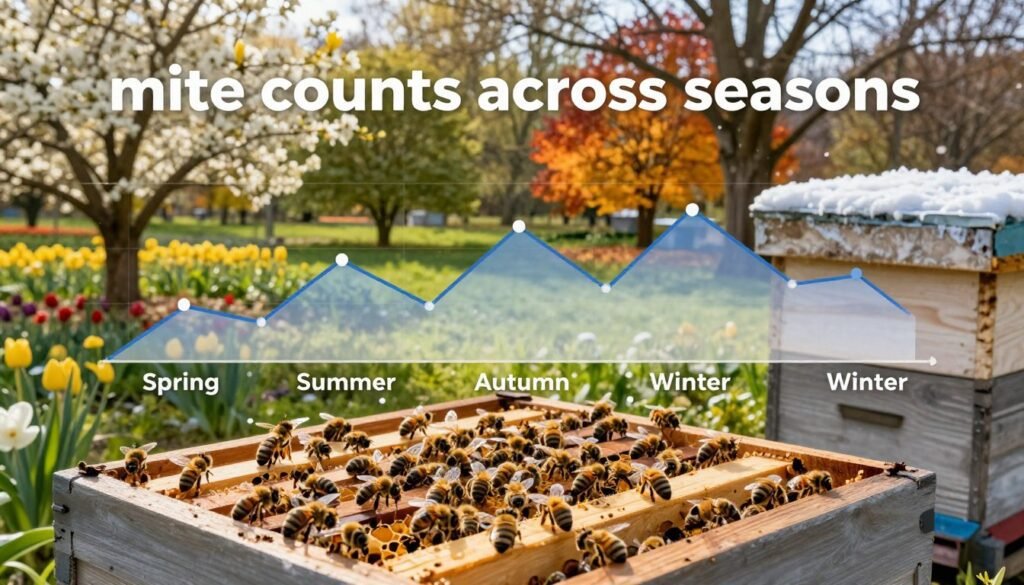 mite counts across seasons

Spring

Summer

Autumn

Winter

Winter